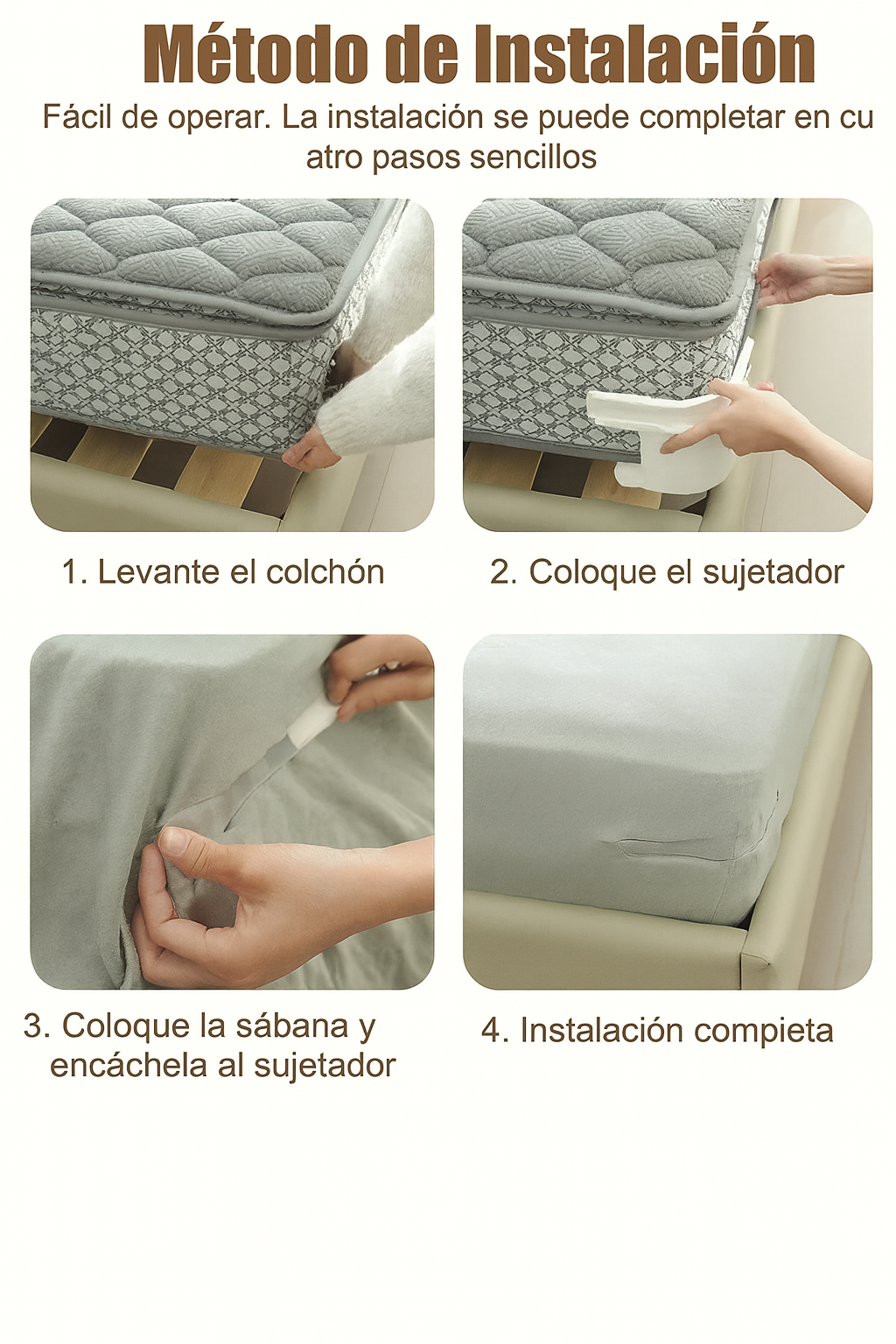 Método de Instalación

Fácil de operar. La instalación se puede completar en cu atro pasos sencillos

1. Levante el colchón

2. Coloque el sujetador

3. Coloque la sábana y encáchela al sujetador

4. Instalación compieta